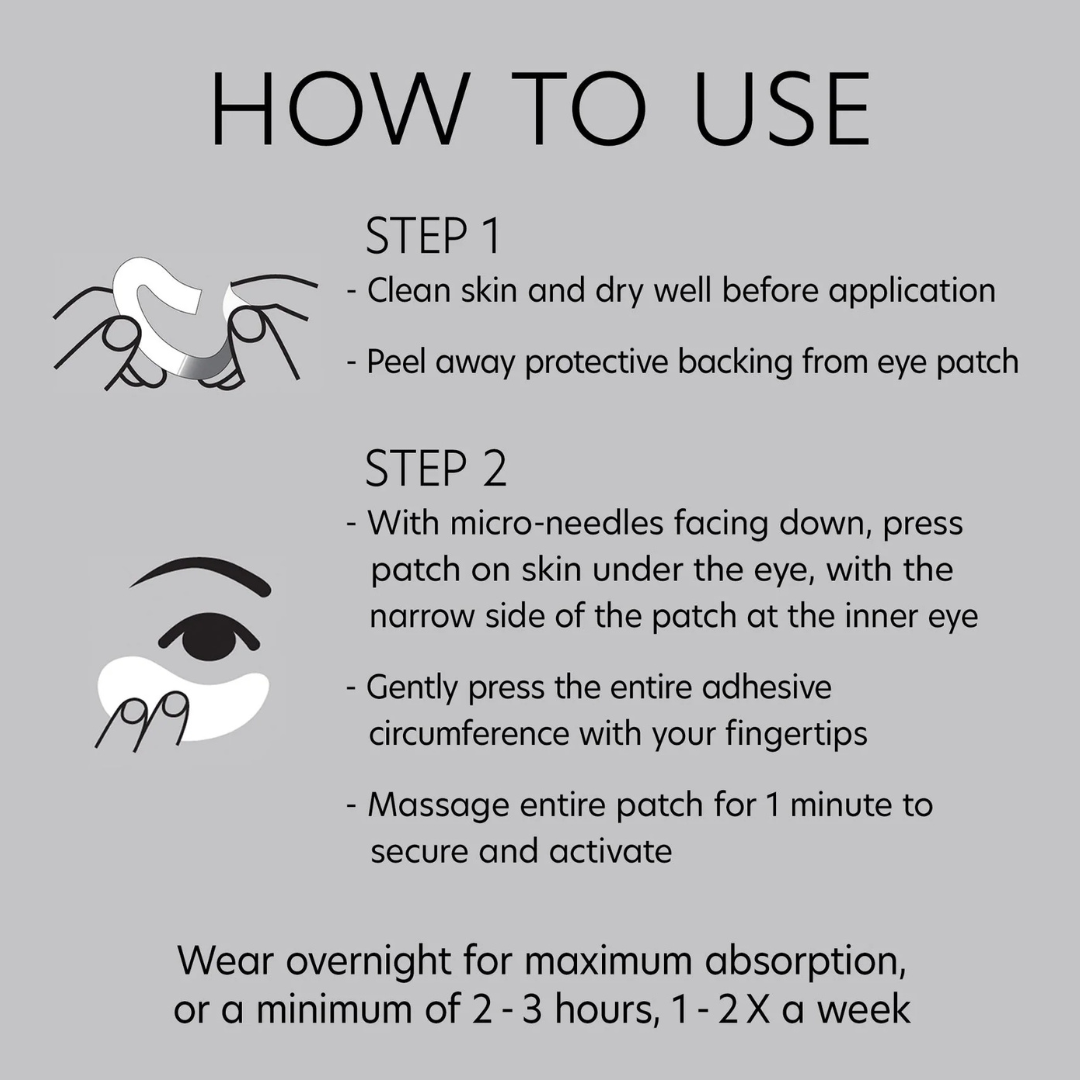 HOW TO USE

STEP 1
- Clean skin and dry well before application

- Peel away protective backing from eye patch

STEP 2
- With micro-needles facing down, press patch on skin under the eye, with the narrow side of the patch at the inner eye

- Gently press the entire adhesive circumference with your fingertips

- Massage entire patch for 1 minute to secure and activate

Wear overnight for maximum absorption, or a minimum of 2 - 3 hours, 1 - 2 X a week